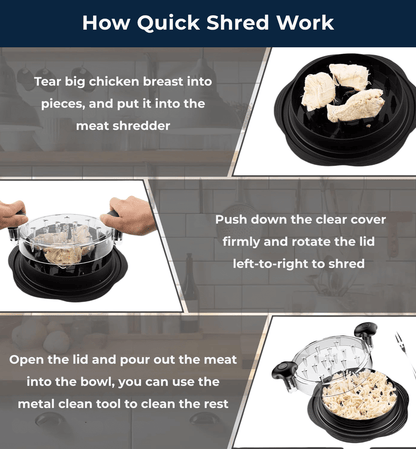 How Quick Shred Work

Tear big chicken breast into pieces, and put it into the meat shredder

Push down the clear cover firmly and rotate the lid left-to-right to shred

Open the lid and pour out the meat into the bowl, you can use the metal clean tool to clean the rest